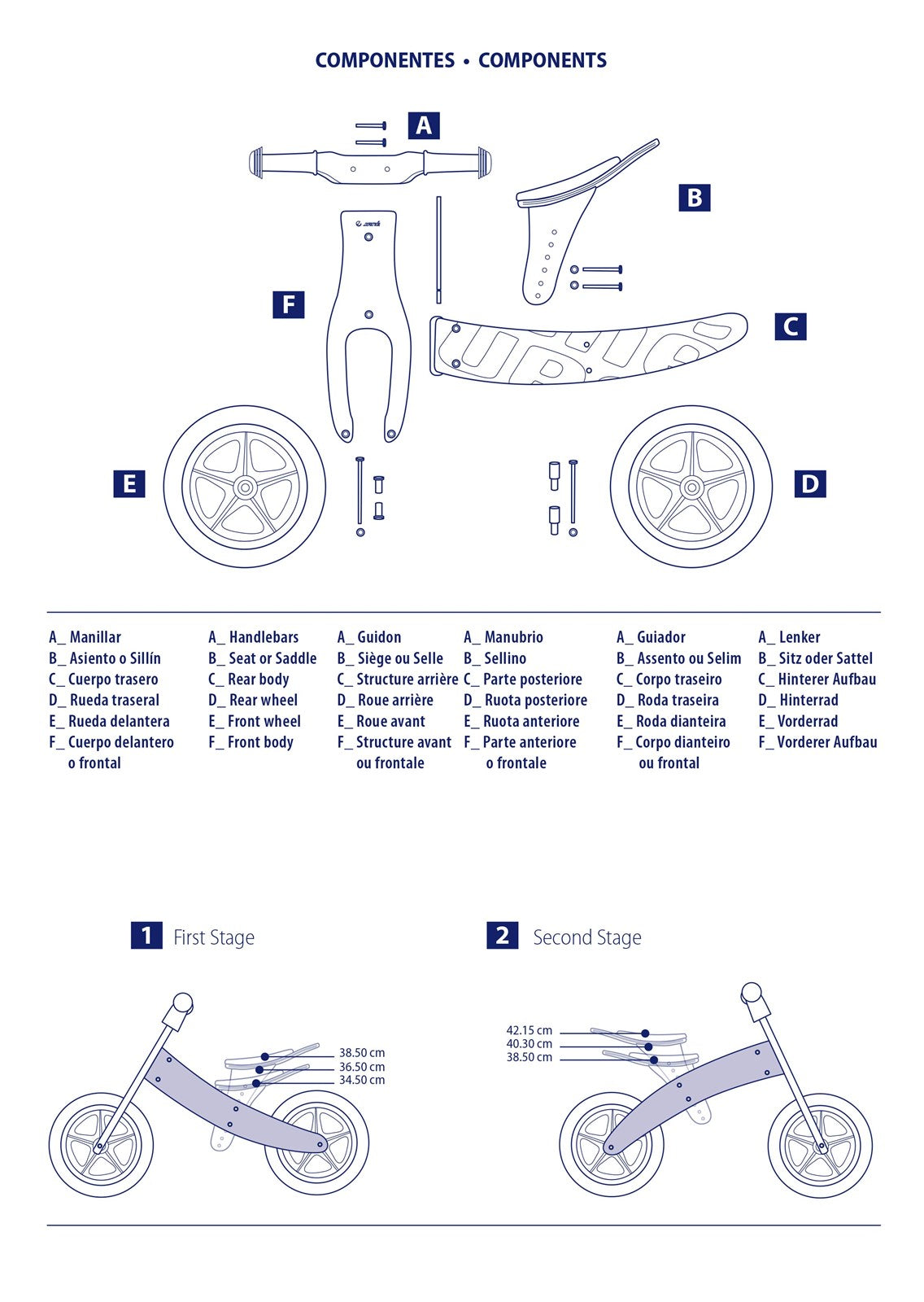 COMPONENTES • COMPONENTS

A

B

F

C

E

D

A_ Manillar
B_ Asiento o Sillín
C_ Cuerpo trasero
D_ Rueda traseral
E_ Rueda delantera
F_ Cuerpo delantero o frontal

A_ Handlebars
B_ Seat or Saddle
C_ Rear body
D_ Rear wheel
E_ Front wheel
F_ Front body

A_ Guidon
B_ Siège ou Selle
C_ Structure arrière
D_ Roue arrière
E_ Roue avant
F_ Structure avant ou frontale

A_ Manubrio
B_ Sellino
C_ Parte posteriore
D_ Ruota posteriore
E_ Ruota anteriore
F_ Parte anteriore o frontale

A_ Guiador
B_ Assento ou Selim
C_ Corpo traseiro
D_ Roda traseira
E_ Roda dianteira
F_ Corpo dianteiro ou frontal

A_ Lenker
B_ Sitz oder Sattel
C_ Hinterer Aufbau
D_ Hinterrad
E_ Vorderrad
F_ Vorderer Aufbau

1 First Stage

38.50 cm
36.50 cm
34.50 cm

2 Second Stage

42.15 cm
40.30 cm
38.50 cm